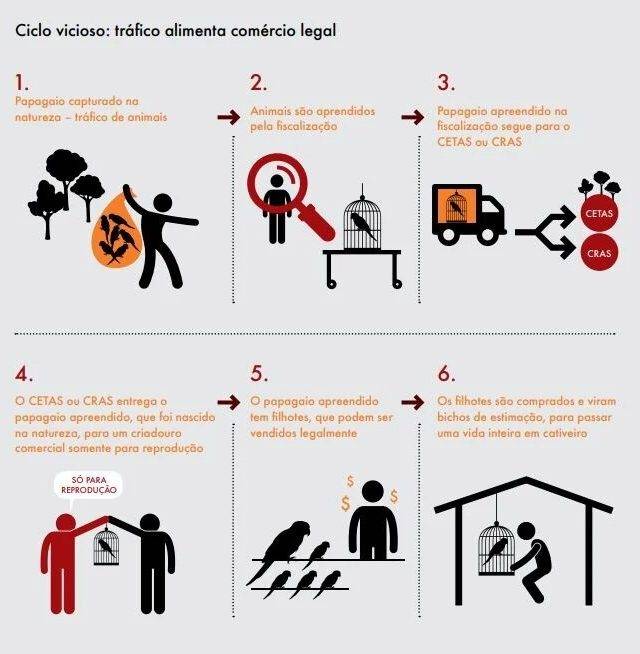 Ciclo vicioso: tráfico alimenta comércio legal

1.
Papagaio capturado na natureza – tráfico de animais

2.
Animais são aprendidos pela fiscalização

3.
Papagaio apreendido na fiscalização segue para o CETAS ou CRAS

CETAS

CRAS

4.
O CETAS ou CRAS entrega o papagaio apreendido, que foi nascido na natureza, para um criadouro comercial somente para reprodução

SÓ PARA REPRODUÇÃO

5.
O papagaio apreendido tem filhotes, que podem ser vendidos legalmente

$ $ $

6.
Os filhotes são comprados e viram bichos de estimação, para passar uma vida inteira em cativeiro