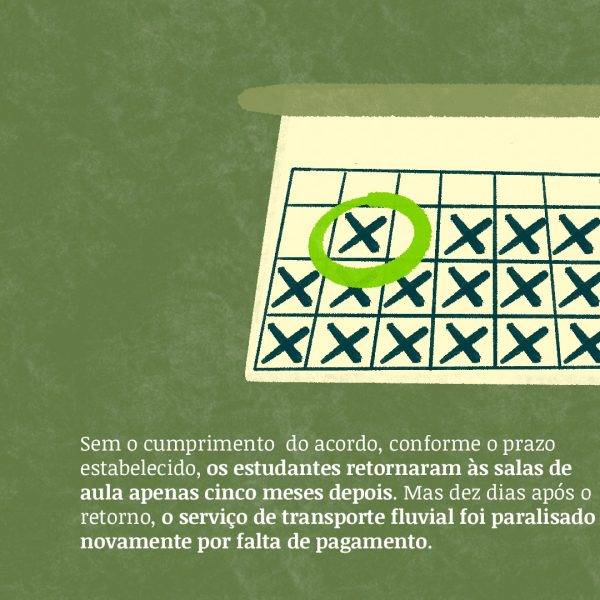 Sem o cumprimento  do acordo, conforme o prazo estabelecido, os estudantes retornaram às salas de aula apenas cinco meses depois. Mas dez dias após o retorno, o serviço de transporte fluvial foi paralisado novamente por falta de pagamento.