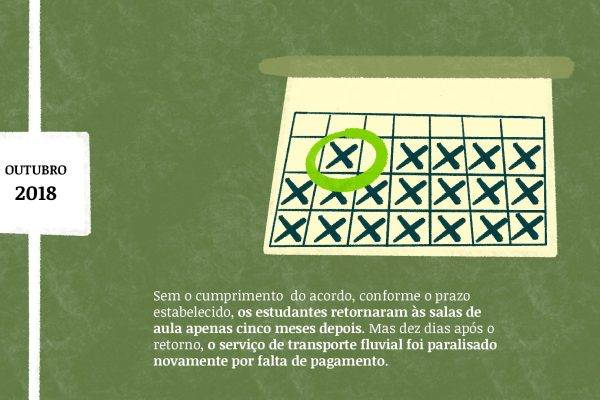 OUTUBRO
2018

Sem o cumprimento do acordo, conforme o prazo estabelecido, os estudantes retornaram às salas de aula apenas cinco meses depois. Mas dez dias após o retorno, o serviço de transporte fluvial foi paralisado novamente por falta de pagamento.