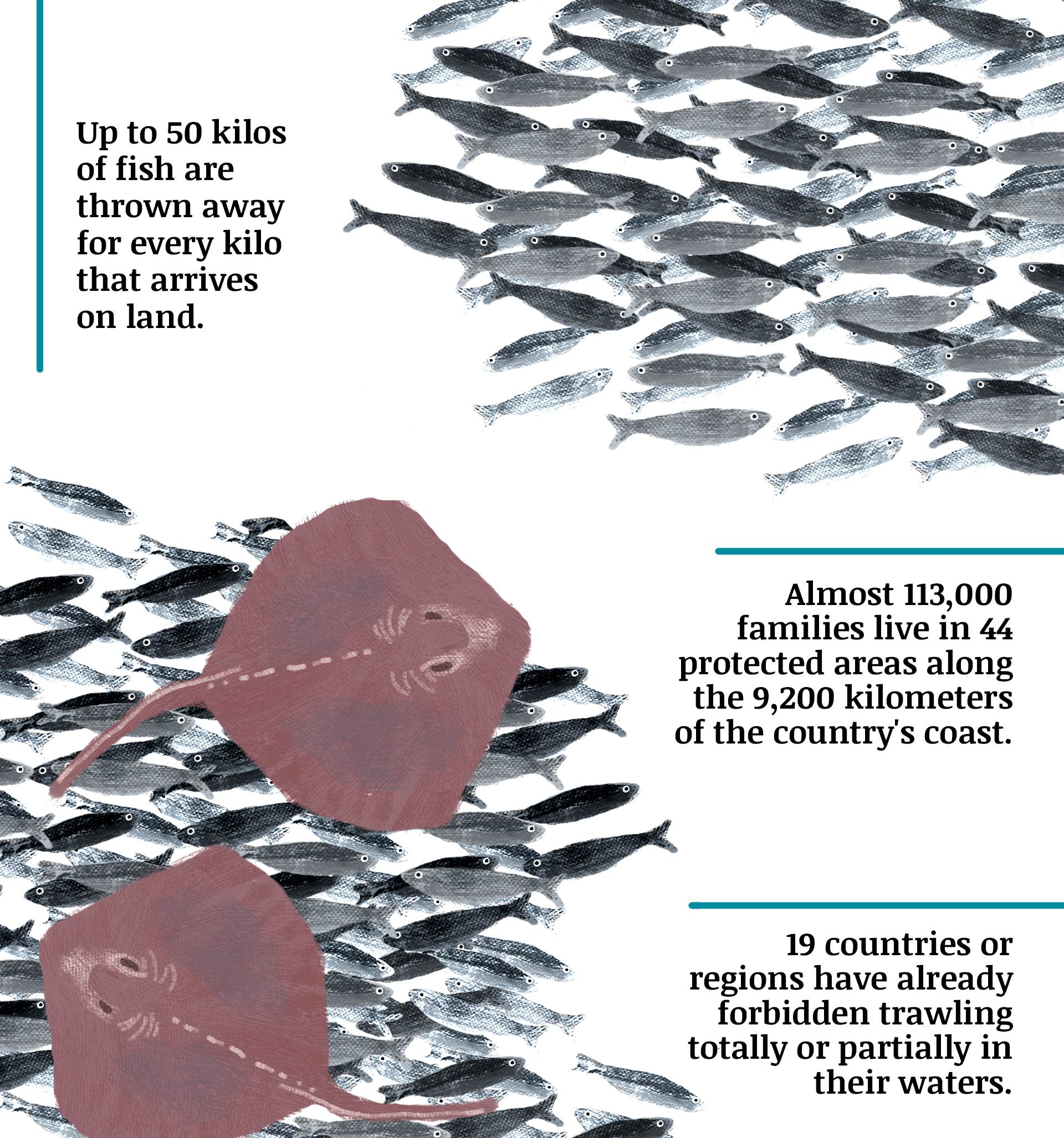 Up to 50 kilos of fish are thrown away for every kilo that arrives on land.

Almost 113,000 families live in 44 protected areas along the 9,200 kilometers of the country's coast.

19 countries or regions have already forbidden trawling totally or partially in their waters.