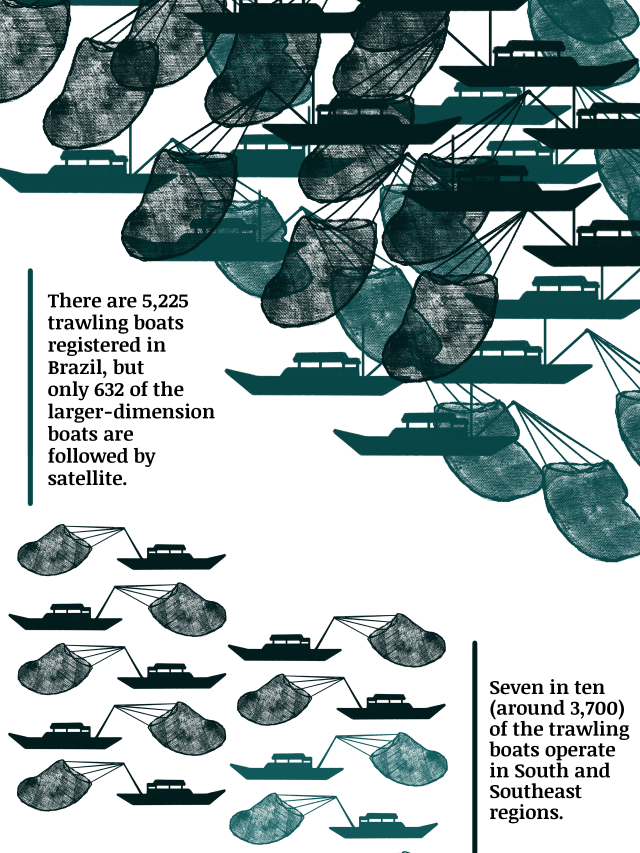 There are 5,225 trawling boats registered in Brazil, but only 632 of the larger-dimension boats are followed by satellite.

Seven in ten (around 3,700) of the trawling boats operate in South and Southeast regions.