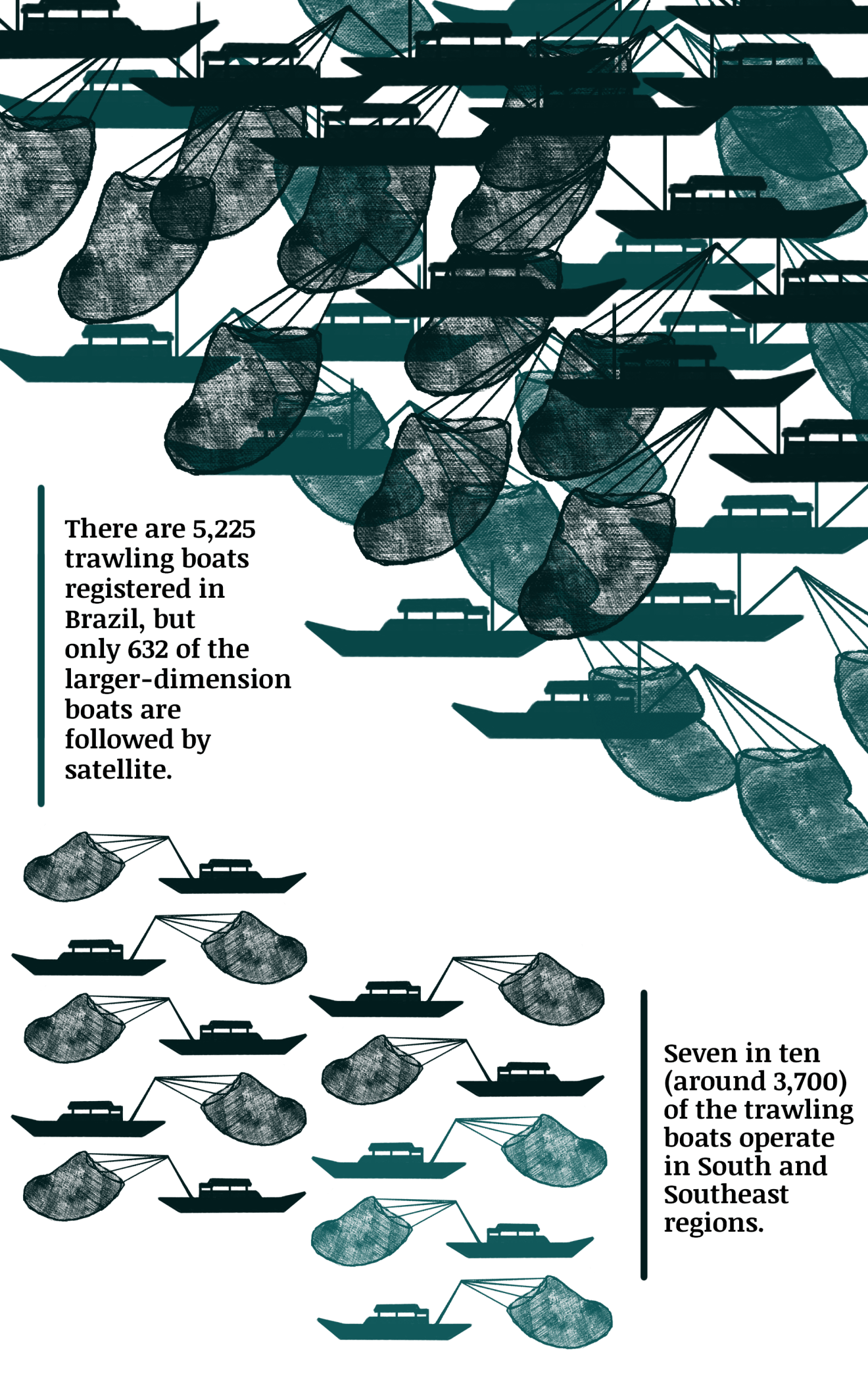 There are 5,225 trawling boats registered in Brazil, but only 632 of the larger-dimension boats are followed by satellite.

Seven in ten (around 3,700) of the trawling boats operate in South and Southeast regions.