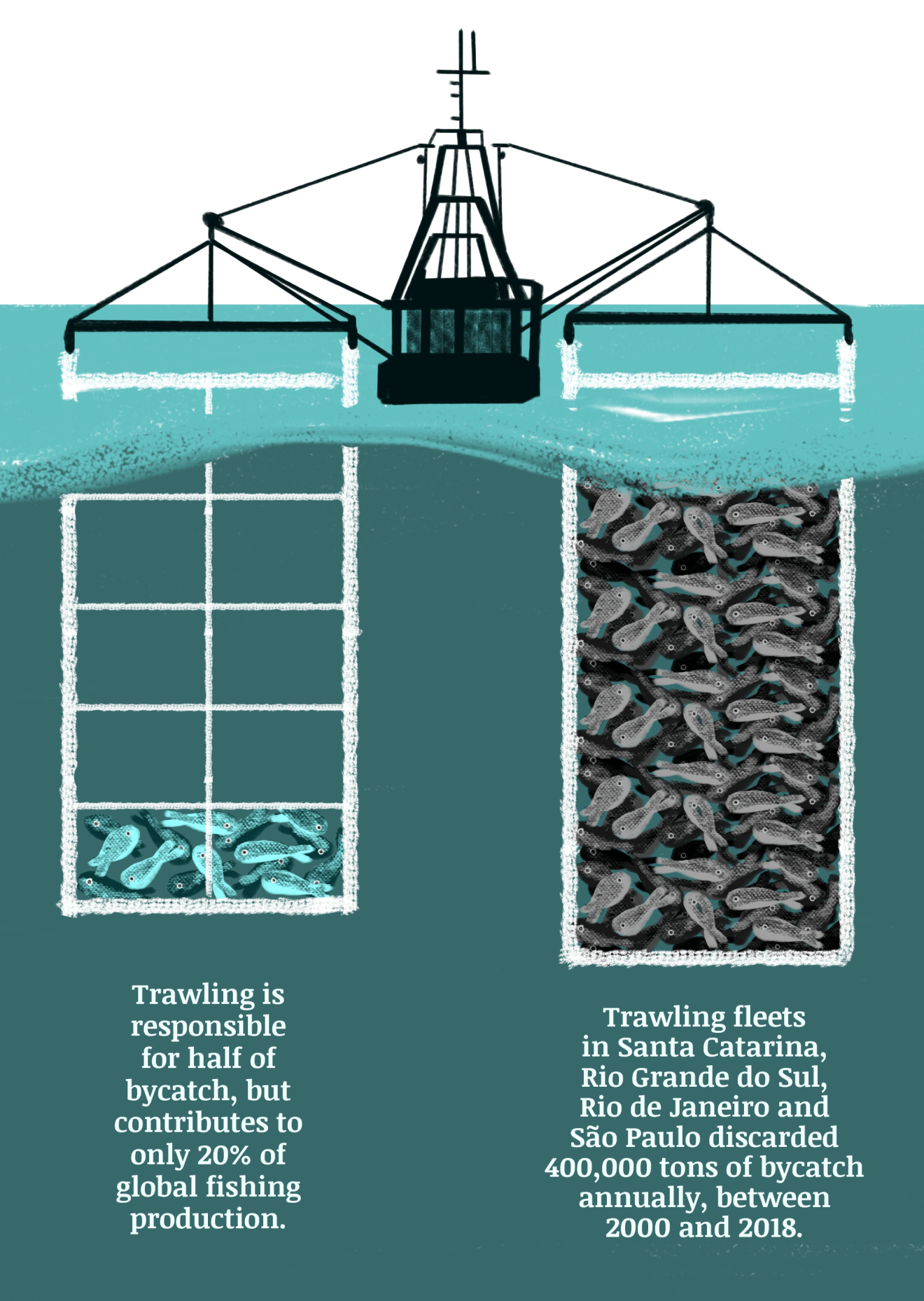 Trawling is responsible for half of bycatch, but contributes to only 20% of global fishing production.

Trawling fleets in Santa Catarina, Rio Grande do Sul, Rio de Janeiro and São Paulo discarded 400,000 tons of bycatch annually, between 2000 and 2018.