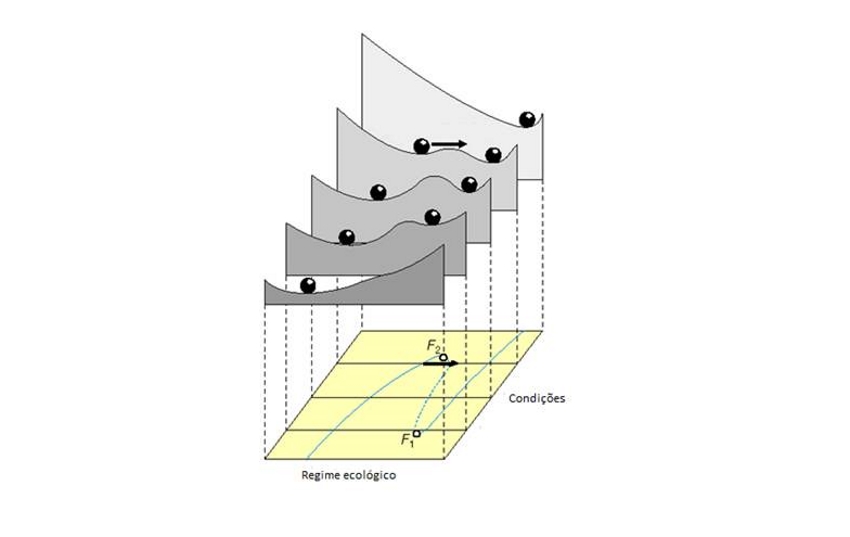 $F_2$

Condições

$F_1$

Regime ecológico