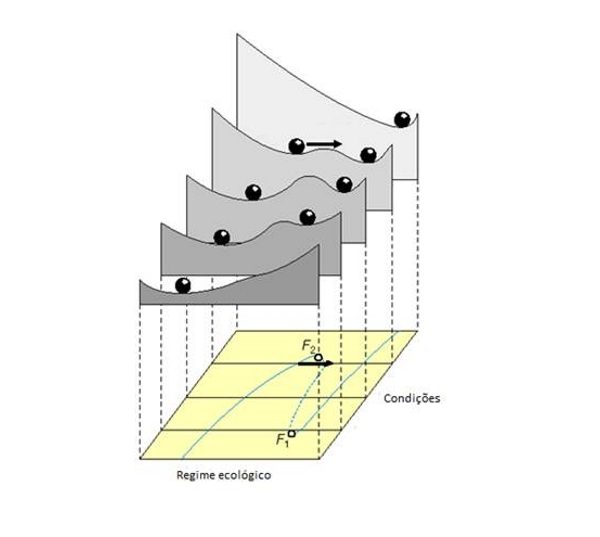 $F_2$
Condições
$F_1$
Regime ecológico